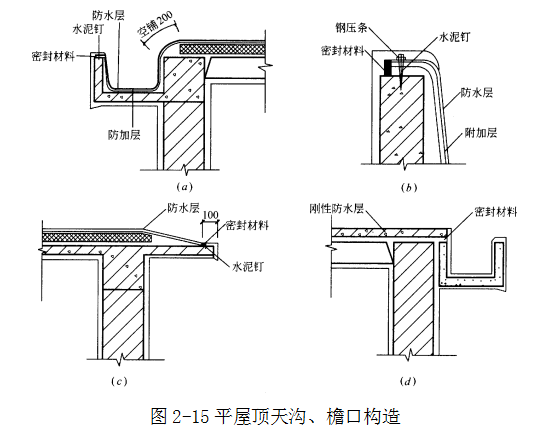 防水层
水泥钉
空铺200
密封材料
防加层
(a)

钢压条
水泥钉
密封材料
防水层
附加层
(b)

防水层
100
密封材料
水泥钉
(c)

刚性防水层
密封材料
(d)

图 2-15 平屋顶天沟、檐口构造